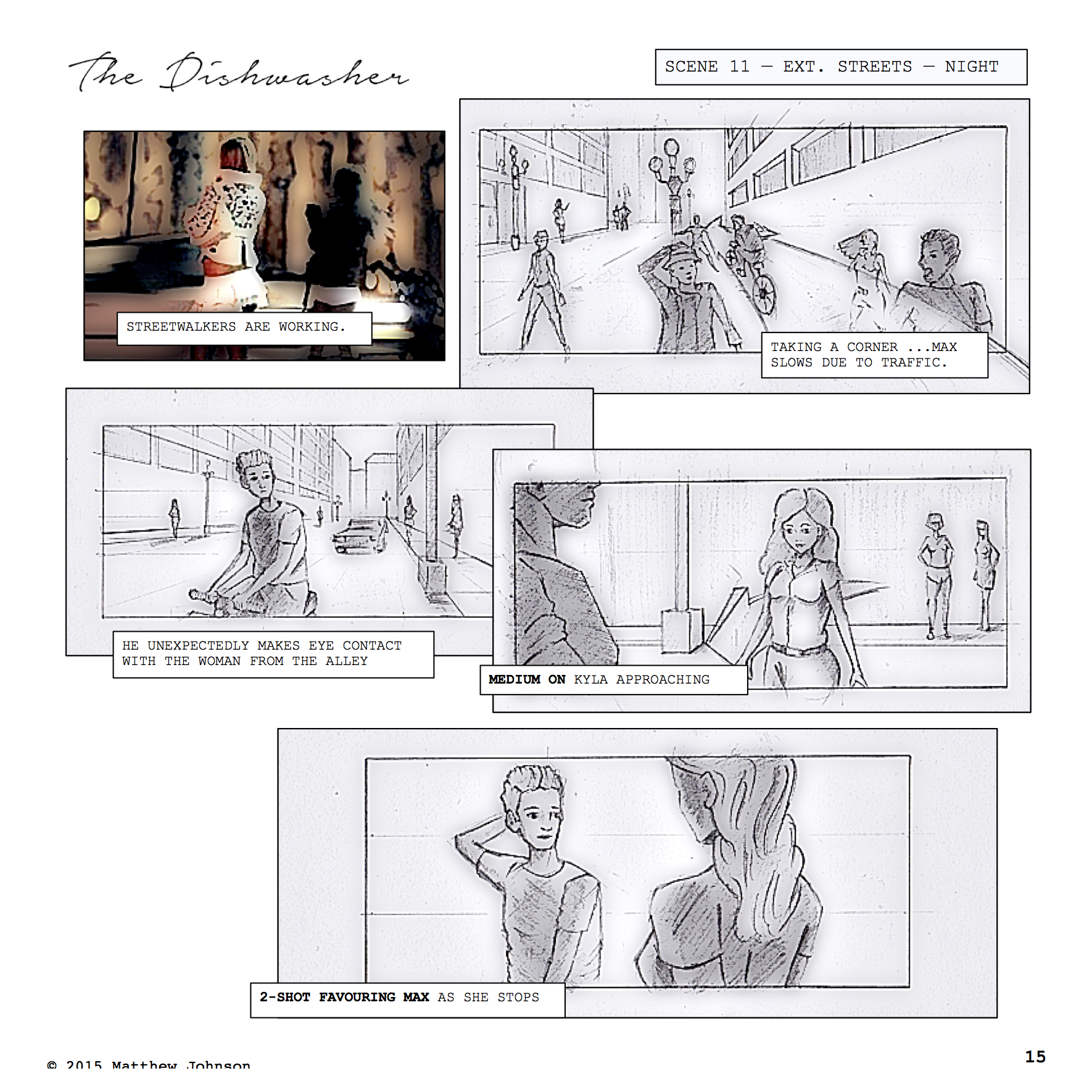 The Dishwasher

SCENE 11 — EXT. STREETS — NIGHT

STREETWALKERS ARE WORKING.

TAKING A CORNER ...MAX SLOWS DUE TO TRAFFIC.

HE UNEXPECTEDLY MAKES EYE CONTACT WITH THE WOMAN FROM THE ALLEY

MEDIUM ON KYLA APPROACHING

2-SHOT FAVOURING MAX AS SHE STOPS

© 2015 Matthew Johnson

15